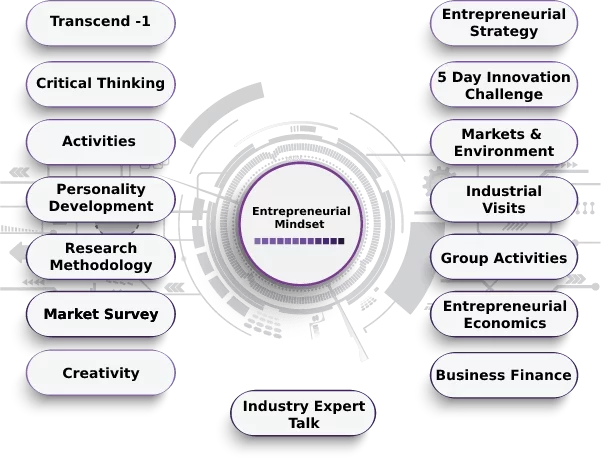 Transcend -1

Critical Thinking

Activities

Personality Development

Research Methodology

Market Survey

Creativity

Entrepreneurial Mindset

Industry Expert Talk

Entrepreneurial Strategy

5 Day Innovation Challenge

Markets & Environment

Industrial Visits

Group Activities

Entrepreneurial Economics

Business Finance